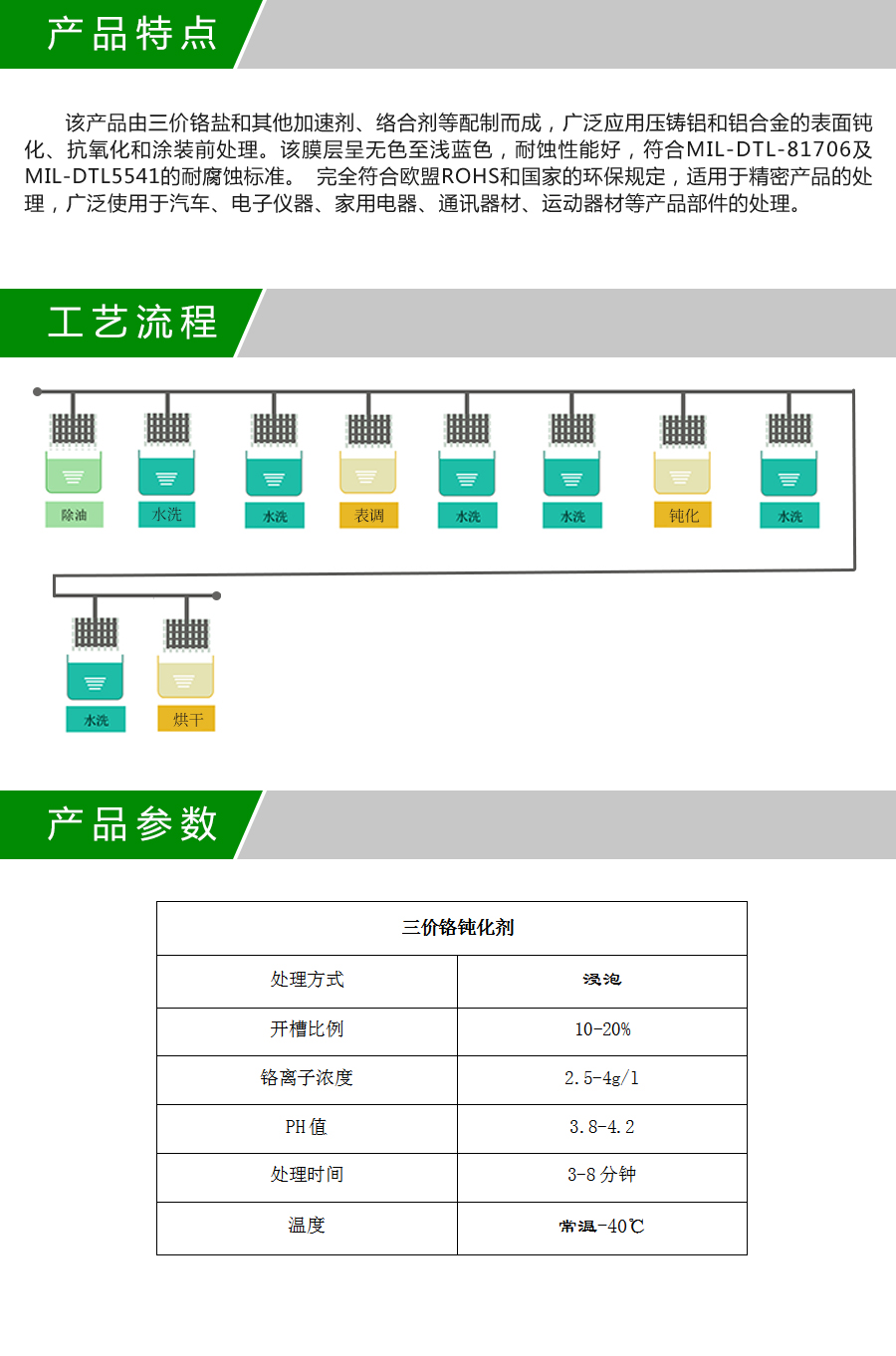 产品特点

该产品由三价铬盐和其他加速剂、络合剂等配制而成，广泛应用压铸铝和铝合金的表面钝化、抗氧化和涂装前处理。该膜层呈无色至浅蓝色，耐蚀性能好，符合MIL-DTL-81706及MIL-DTL5541的耐腐蚀标准。 完全符合欧盟ROHS和国家的环保规定，适用于精密产品的处理，广泛使用于汽车、电子仪器、家用电器、通讯器材、运动器材等产品部件的处理。

工艺流程

除油
水洗
水洗
表调
水洗
水洗
钝化
水洗
水洗
烘干

产品参数

| 三价铬钝化剂 | |
|---|---|
| 处理方式 | 浸泡 |
| 开槽比例 | 10-20% |
| 铬离子浓度 | 2.5-4g/l |
| PH值 | 3.8-4.2 |
| 处理时间 | 3-8分钟 |
| 温度 | 常温-40℃ |